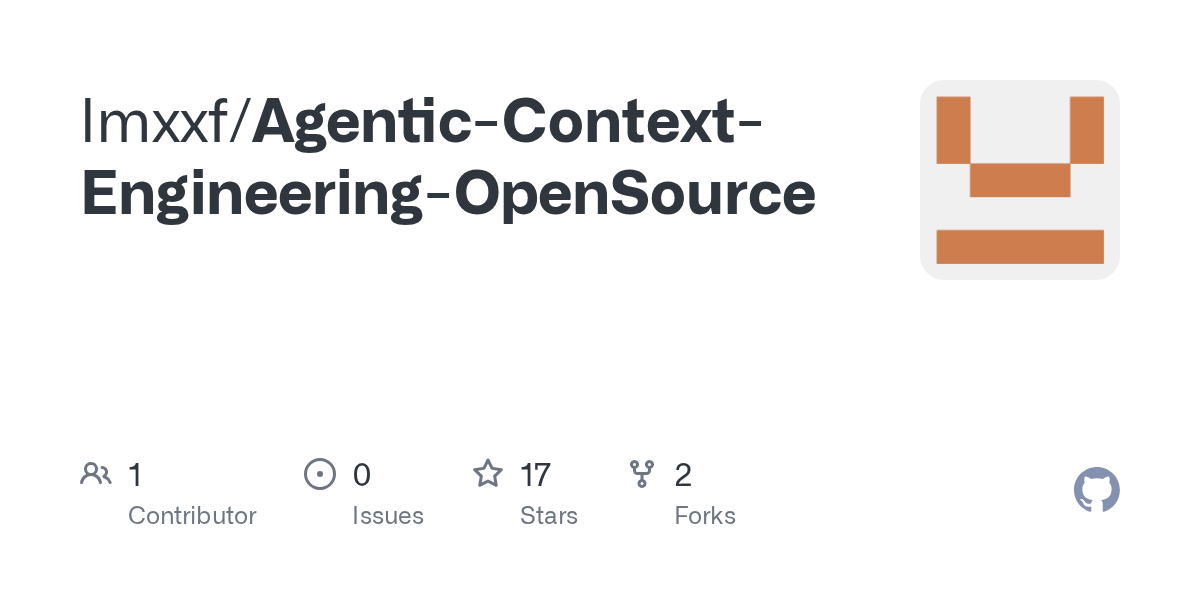 lmxxf/Agentic-Context-Engineering-OpenSource

1
Contributor

0
Issues

17
Stars

2
Forks