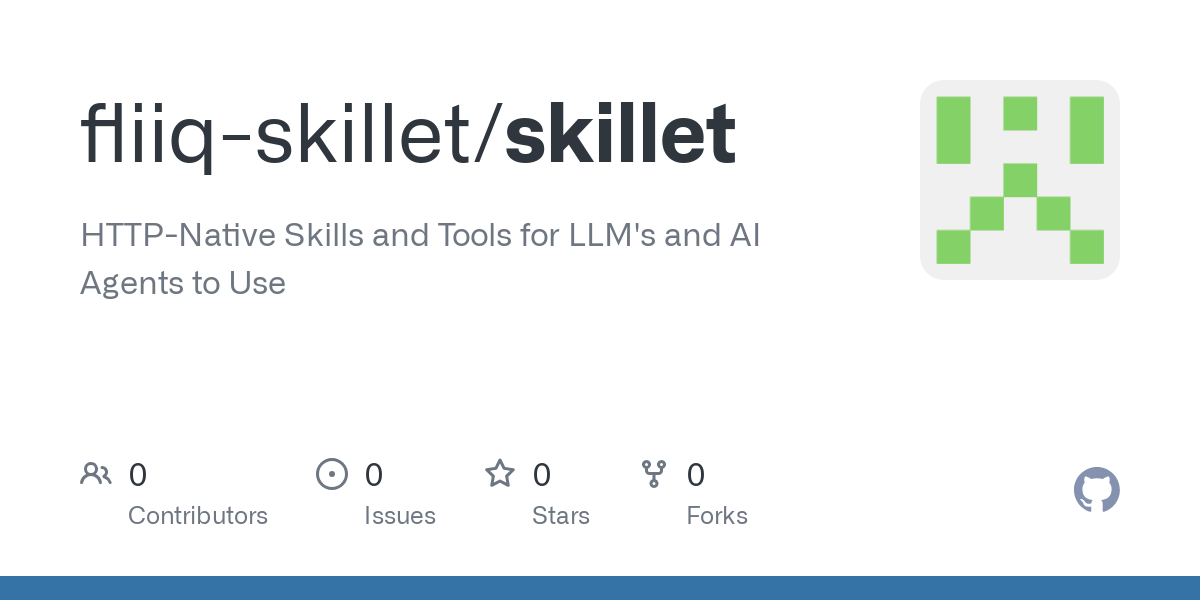 fliiq-skillet/skillet

HTTP-Native Skills and Tools for LLM's and AI Agents to Use

0
Contributors

0
Issues

0
Stars

0
Forks